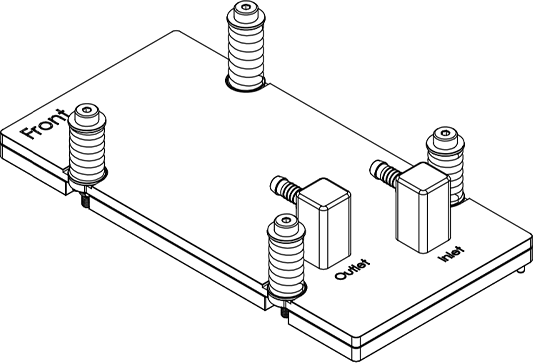 Front

Outlet

Inlet